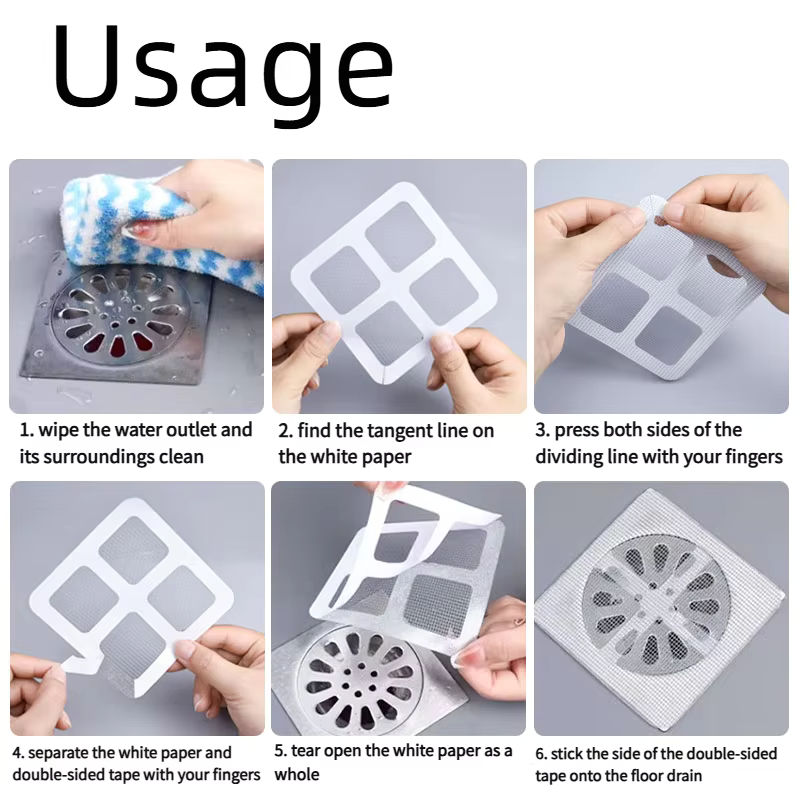 Usage

1. wipe the water outlet and its surroundings clean

2. find the tangent line on the white paper

3. press both sides of the dividing line with your fingers

4. separate the white paper and double-sided tape with your fingers

5. tear open the white paper as a whole

6. stick the side of the double-sided tape onto the floor drain