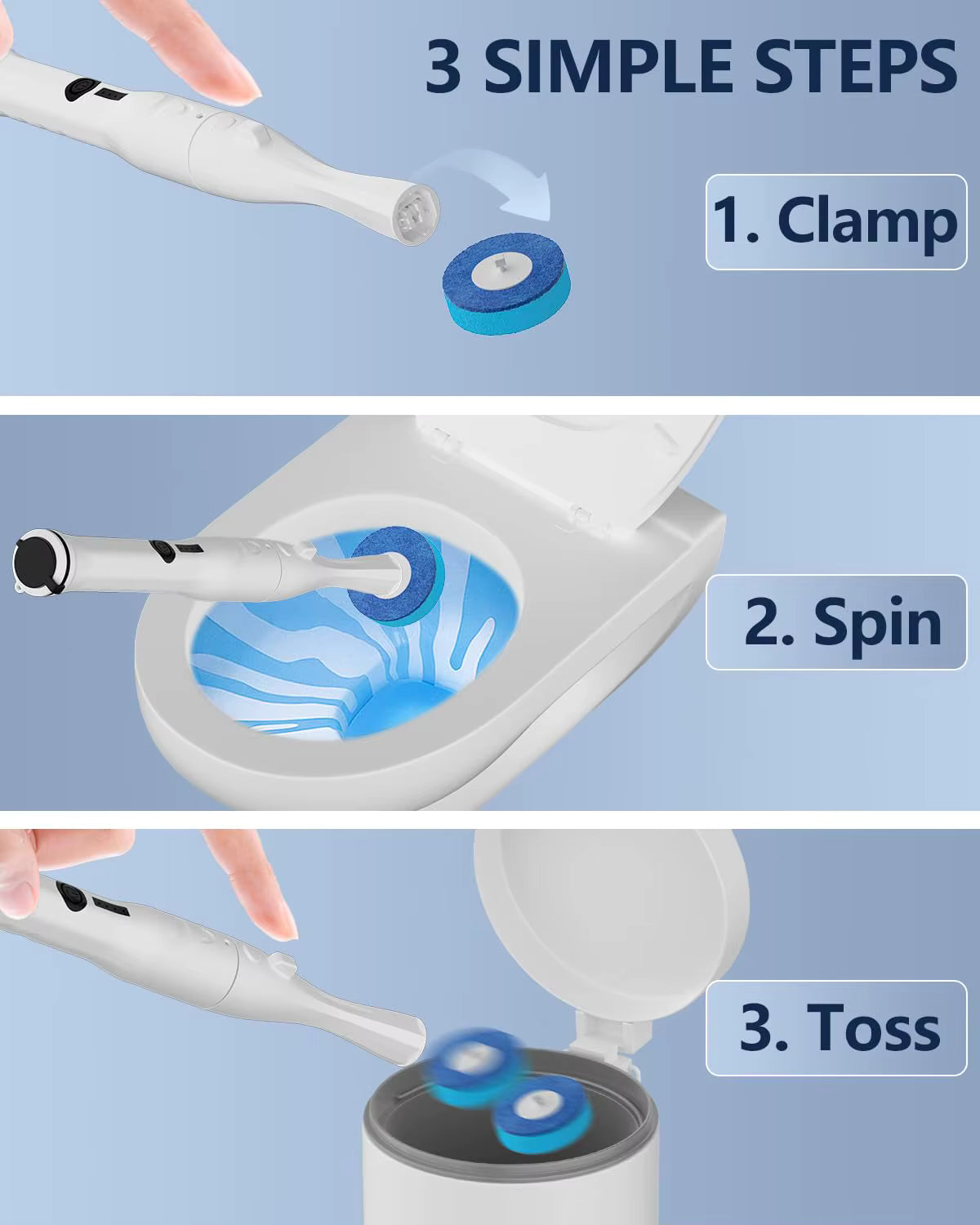 3 SIMPLE STEPS

1. Clamp

2. Spin

3. Toss